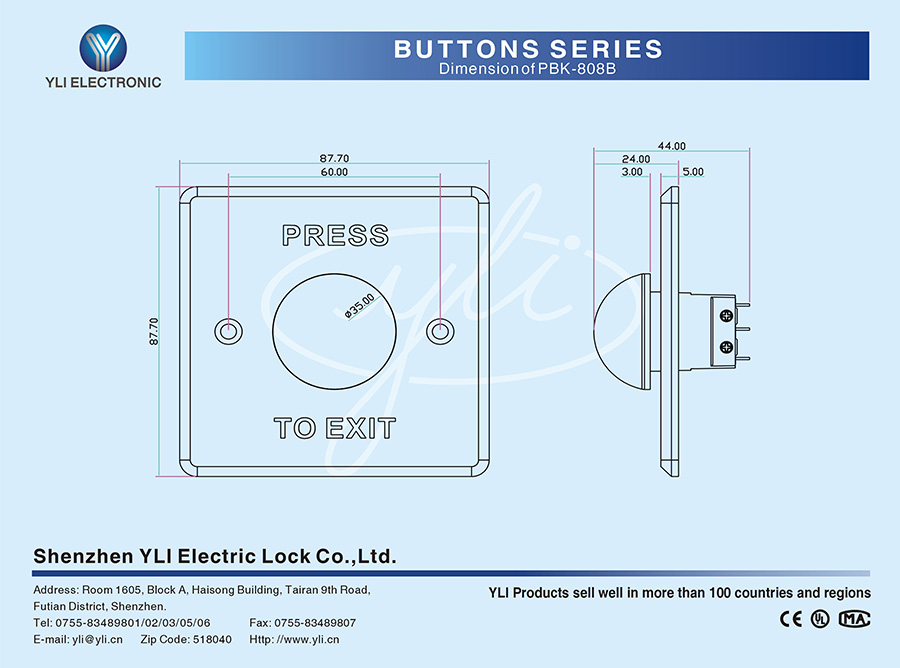 YLI ELECTRONIC

BUTTONS SERIES
Dimension of PBK-808B

87.70
60.00
87.70
PRESS
ø35.00
TO EXIT

44.00
24.00
3.00
5.00

yli

Shenzhen YLI Electric Lock Co.,Ltd.

Address: Room 1605, Block A, Haisong Building, Tairan 9th Road, Futian District, Shenzhen.
Tel: 0755-83489801/02/03/05/06 Fax: 0755-83489807
E-mail: yli@yli.cn Zip Code: 518040 Http: //www.yli.cn

YLI Products sell well in more than 100 countries and regions

CE UL MA